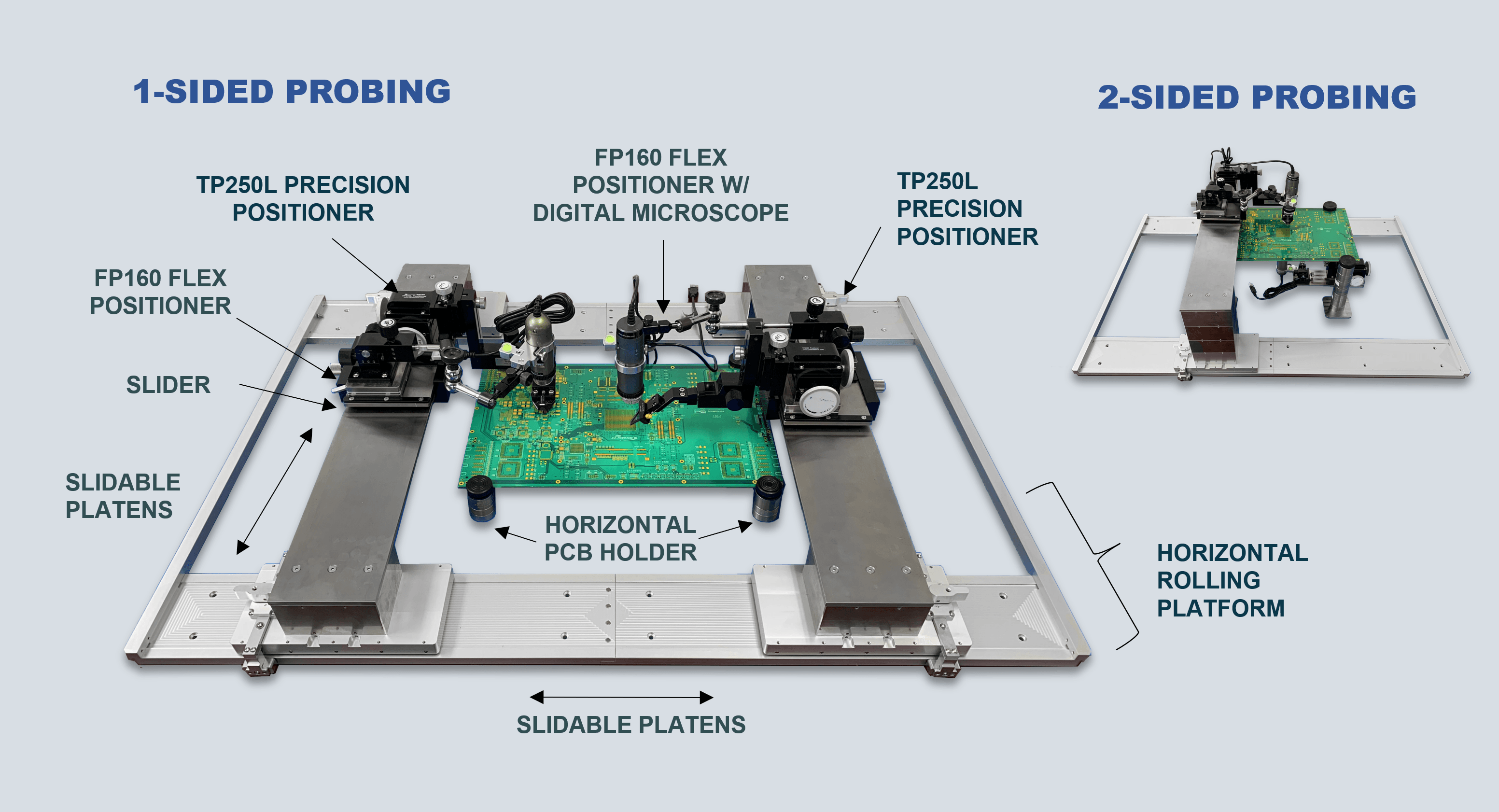 1-SIDED PROBING

2-SIDED PROBING

TP250L PRECISION POSITIONER

FP160 FLEX POSITIONER W/ DIGITAL MICROSCOPE

TP250L PRECISION POSITIONER

FP160 FLEX POSITIONER

SLIDER

SLIDABLE PLATENS

HORIZONTAL PCB HOLDER

HORIZONTAL ROLLING PLATFORM

SLIDABLE PLATENS